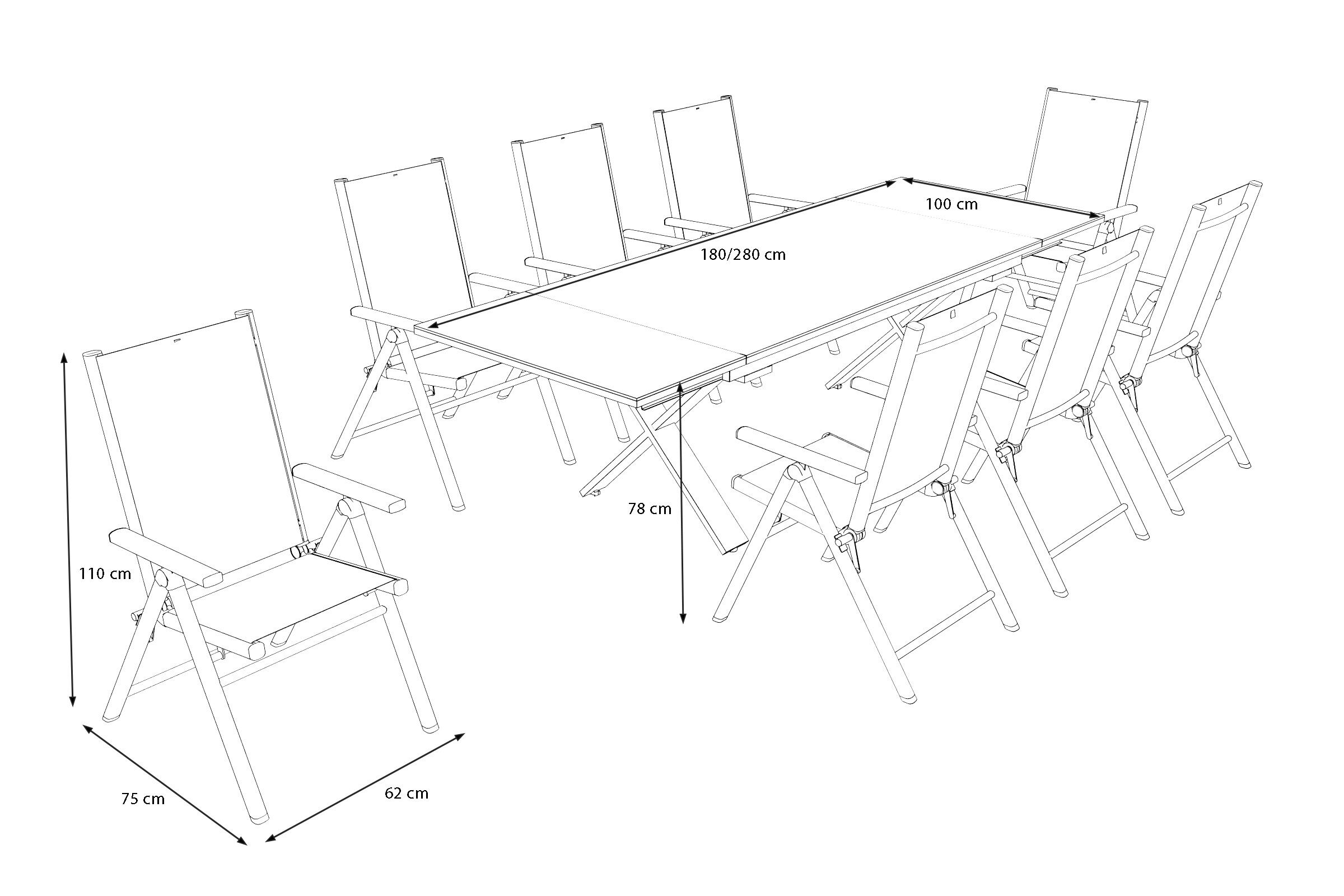 100 cm
180/280 cm
78 cm
110 cm
75 cm
62 cm