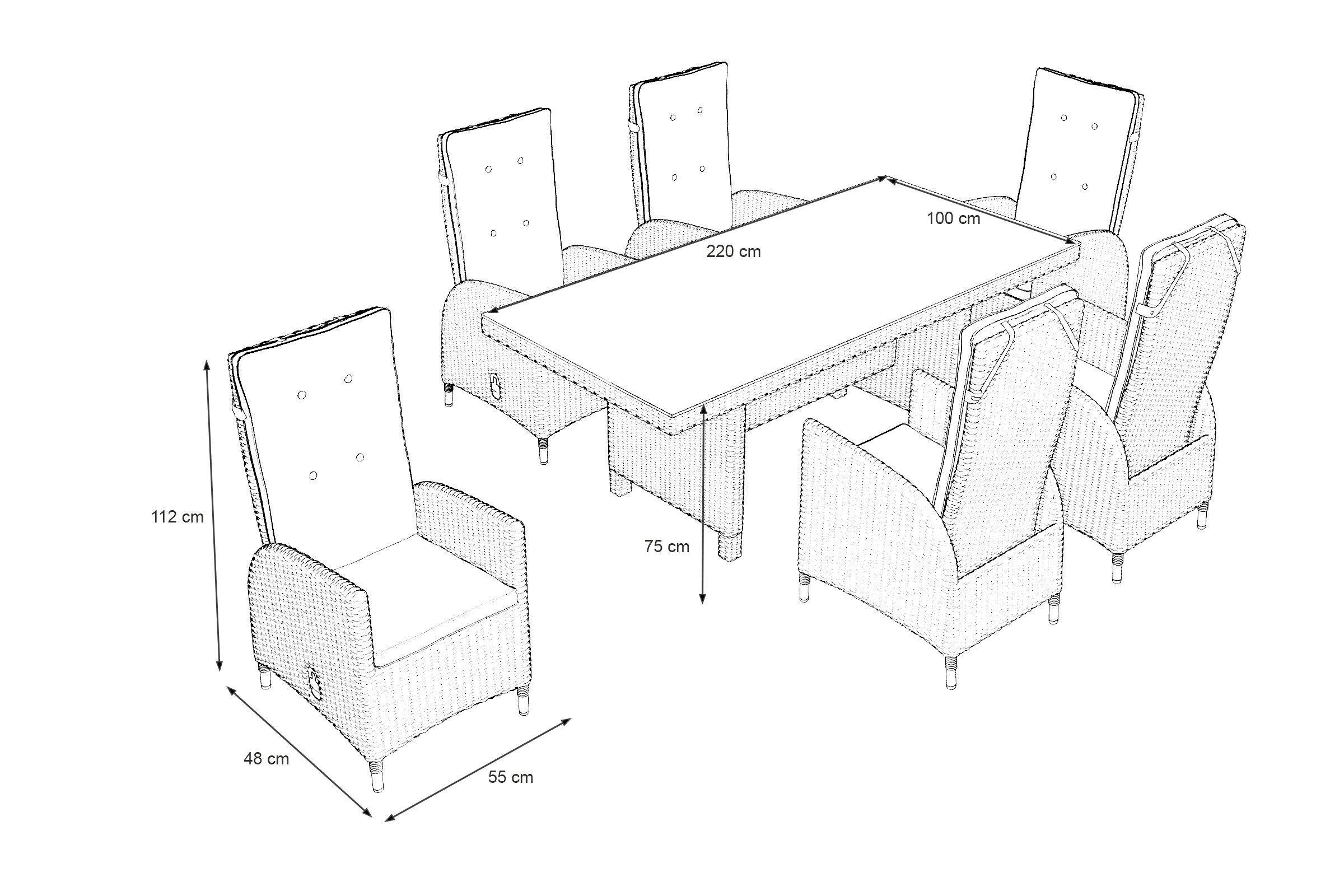 100 cm

220 cm

112 cm

75 cm

48 cm

55 cm