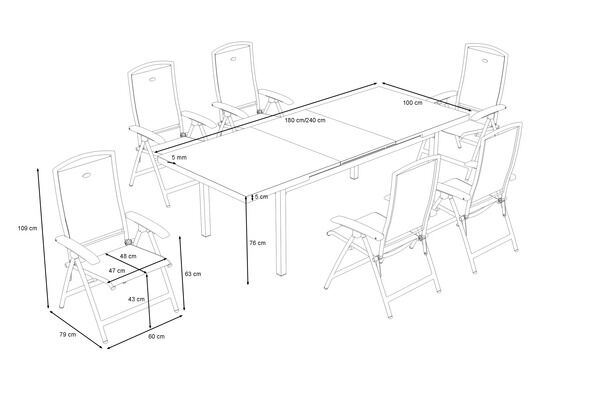 100 cm
180 cm/240 cm
5 mm
5 cm
76 cm
109 cm
48 cm
47 cm
63 cm
43 cm
79 cm
60 cm