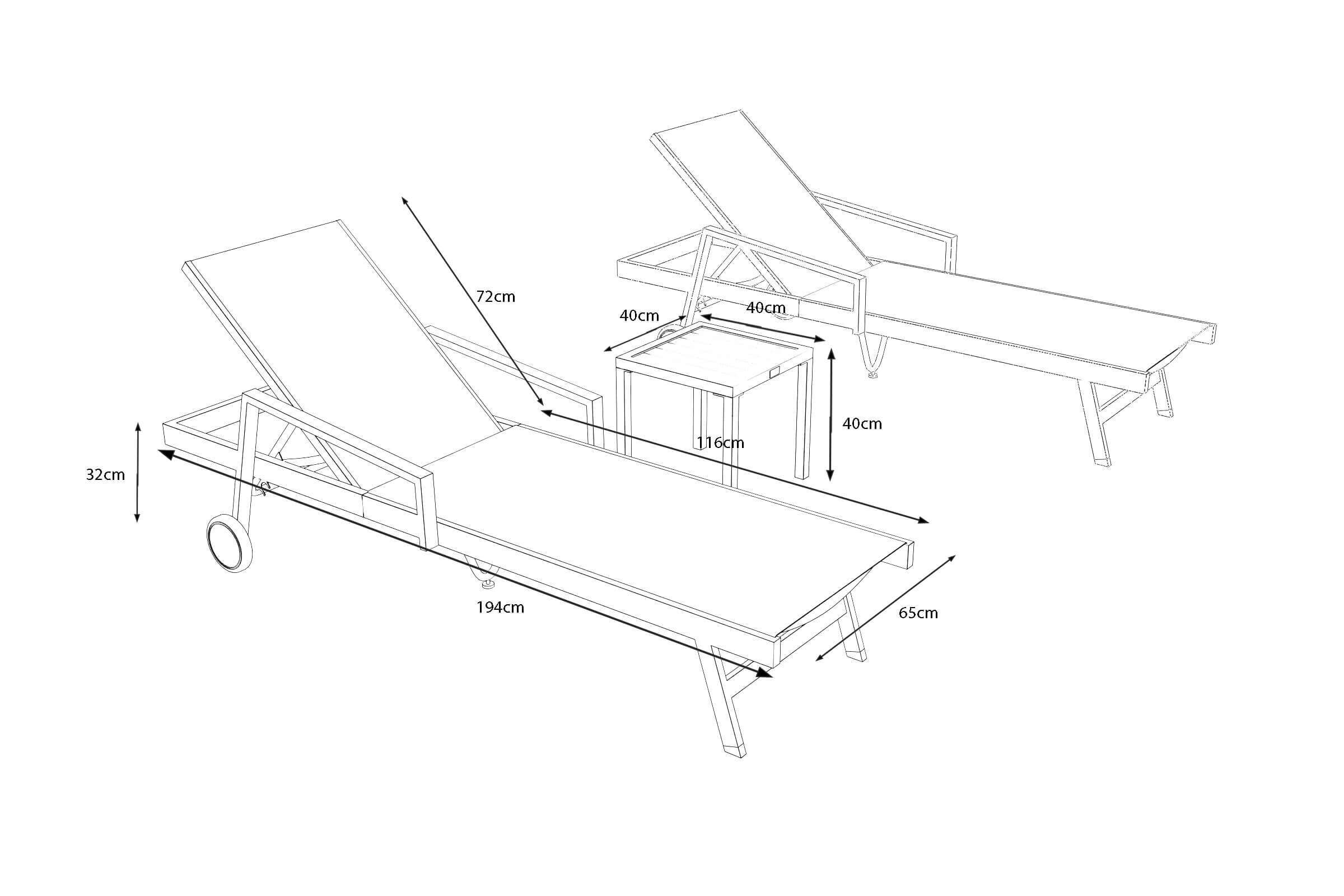 72cm

40cm

40cm

40cm

116cm

32cm

194cm

65cm