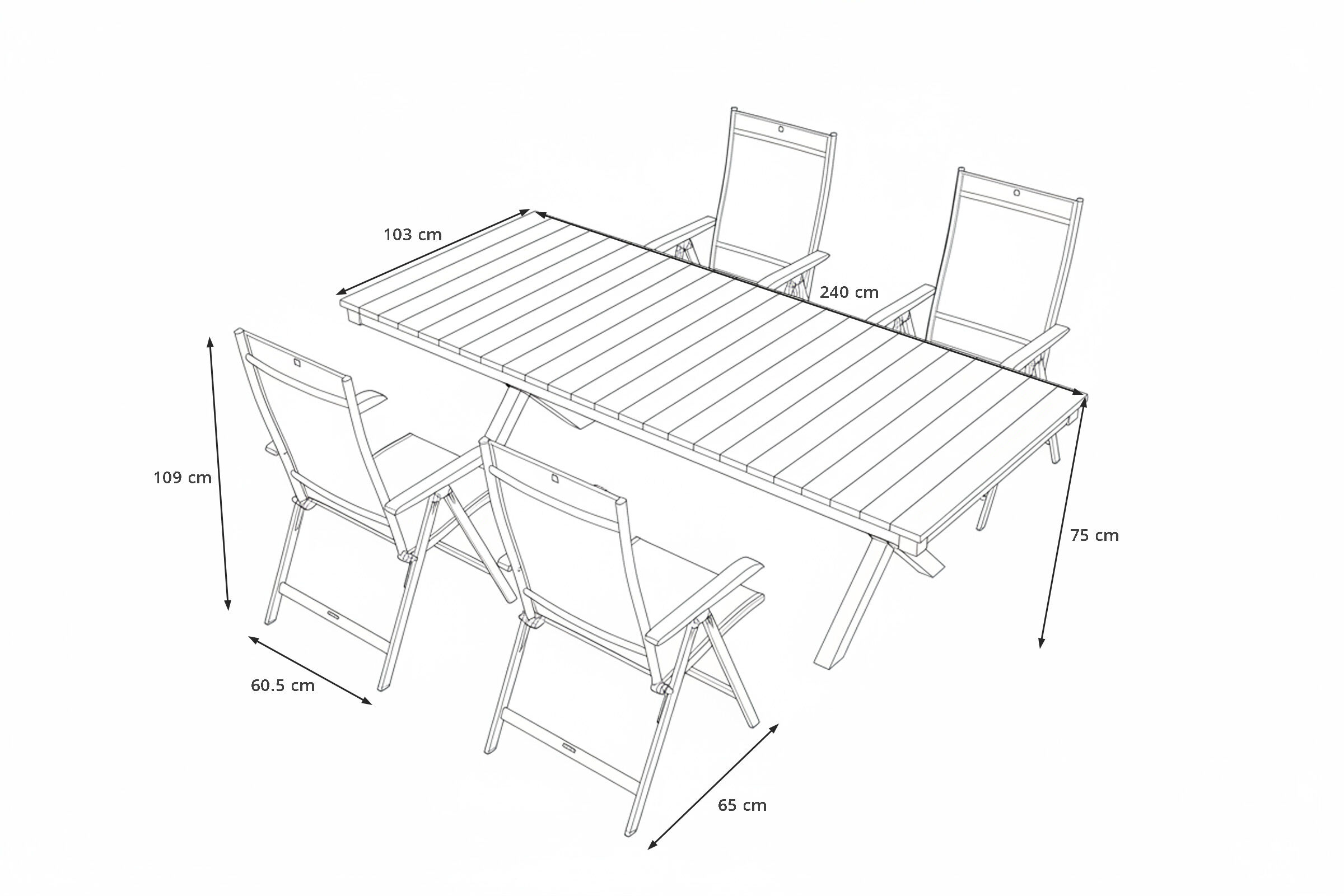 103 cm

240 cm

109 cm

75 cm

60.5 cm

65 cm