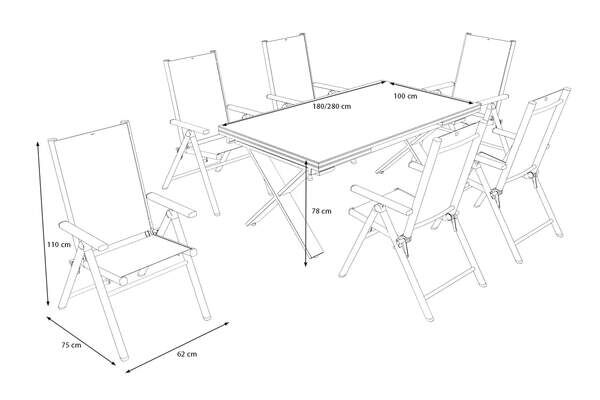 180/280 cm

100 cm

78 cm

110 cm

75 cm

62 cm