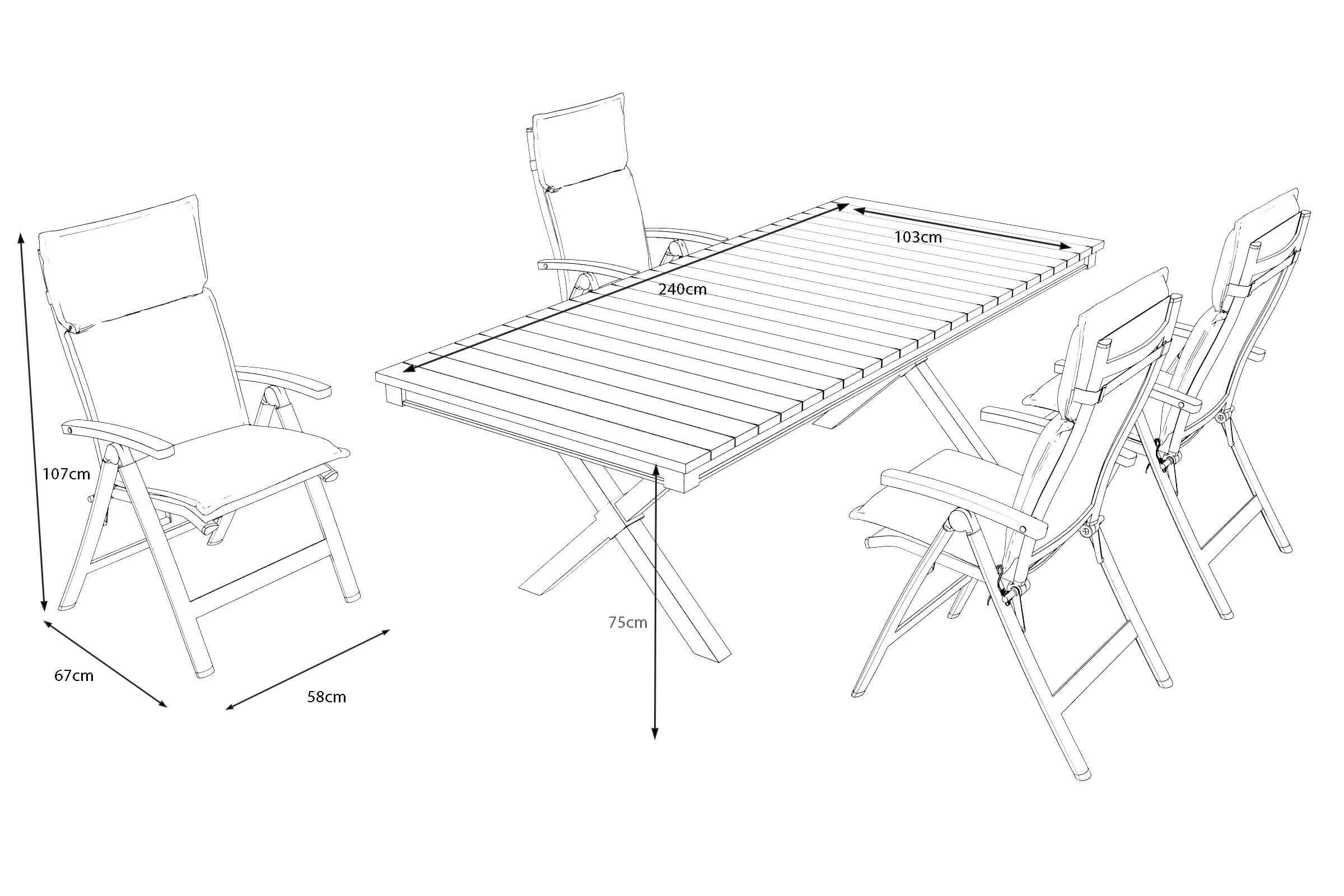 103cm

240cm

107cm

75cm

67cm

58cm