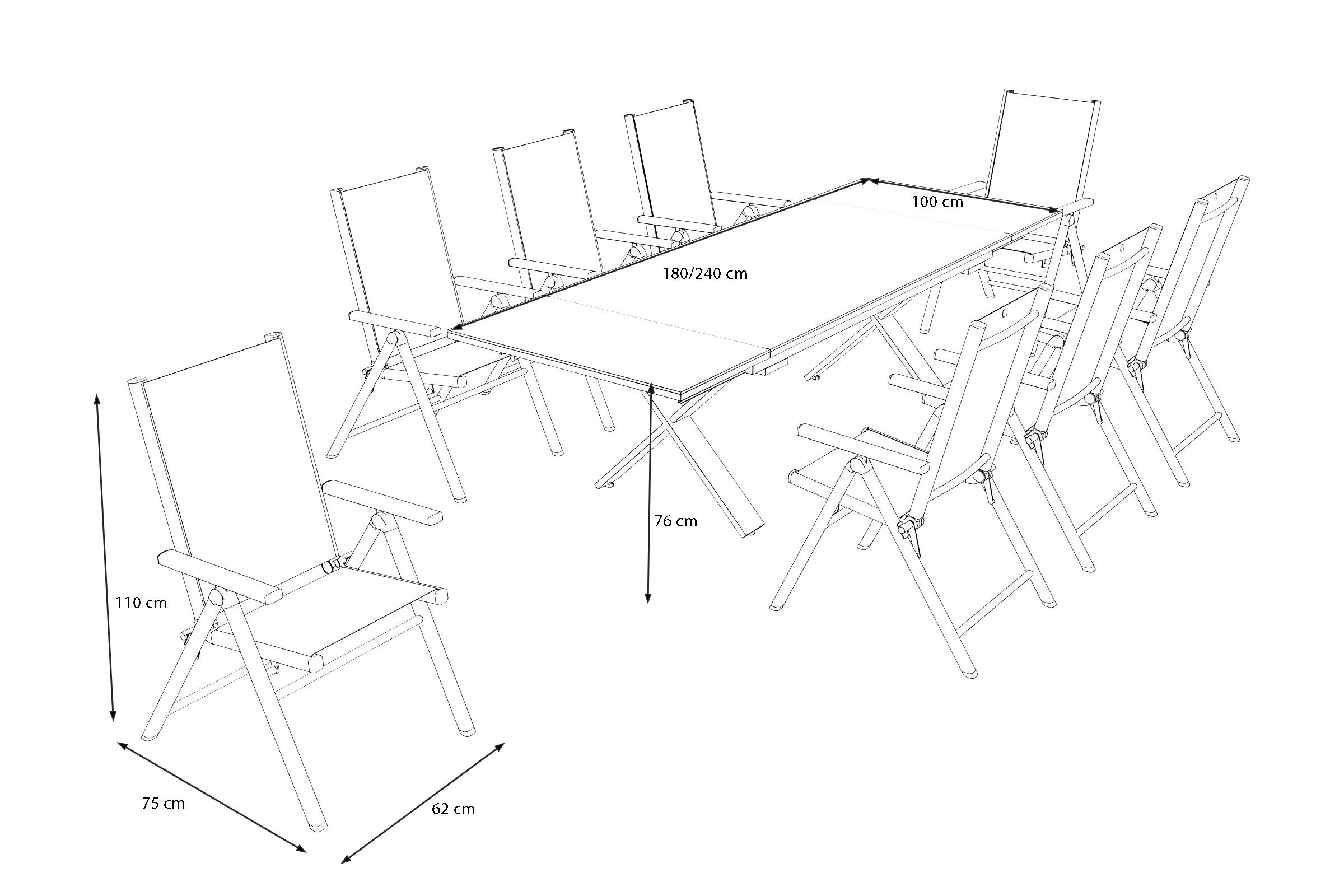 100 cm

180/240 cm

76 cm

110 cm

75 cm

62 cm