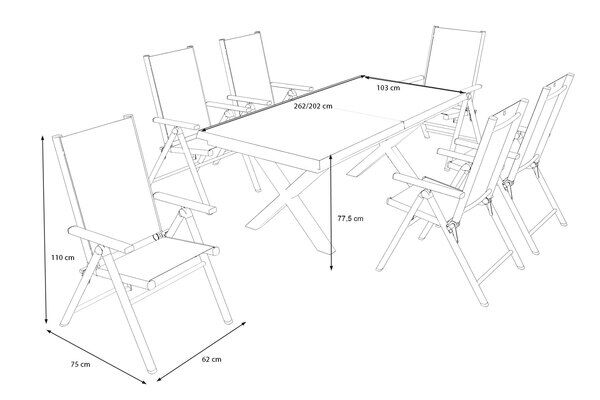 103 cm

262/202 cm

77,5 cm

110 cm

75 cm

62 cm