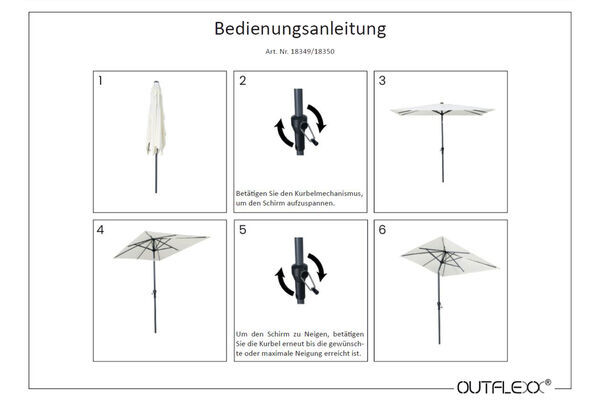 Bedienungsanleitung

Art. Nr. 18349/18350

1

2

Betätigen Sie den Kurbelmechanismus, um den Schirm aufzuspannen.

3

4

5

Um den Schirm zu Neigen, betätigen Sie die Kurbel erneut bis die gewünschte oder maximale Neigung erreicht ist.

6

OUTFLEXX®