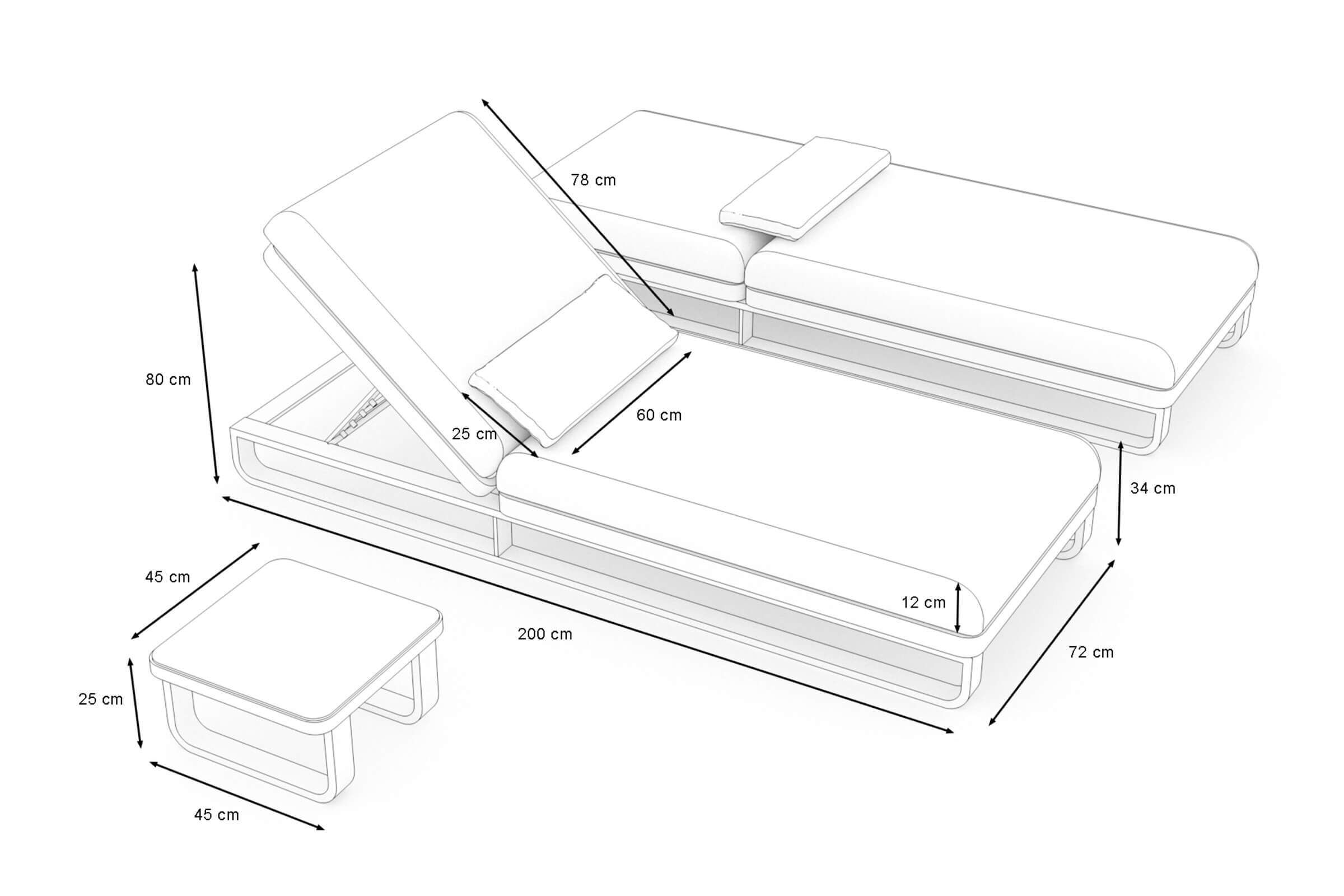 78 cm

80 cm

60 cm

25 cm

34 cm

45 cm

12 cm

200 cm

72 cm

25 cm

45 cm